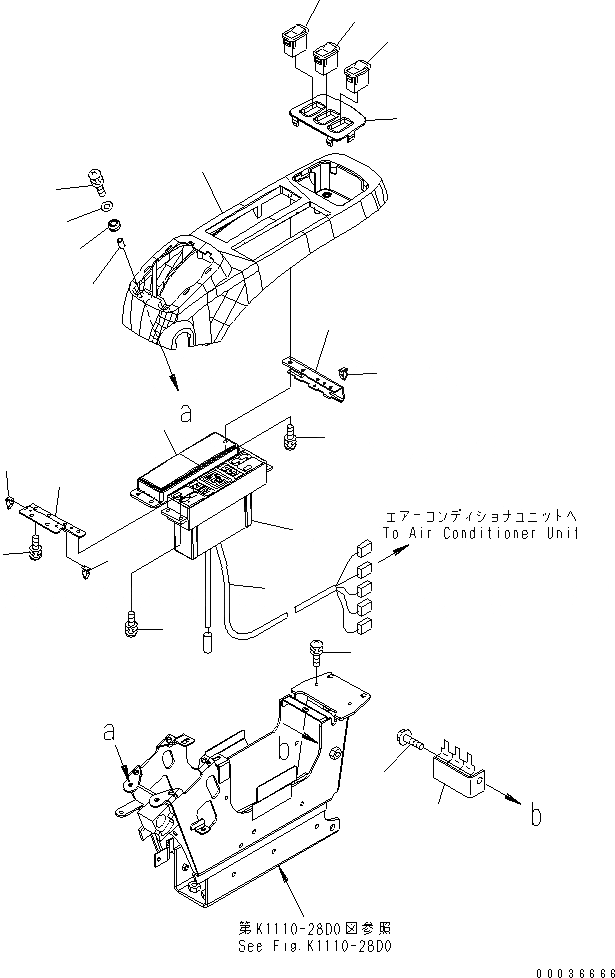 a

エアーコンディショナユニットへ
To Air Conditioner Unit

a

b

b

第K1110-28D0図参照
See Fig.K1110-28D0

00036666