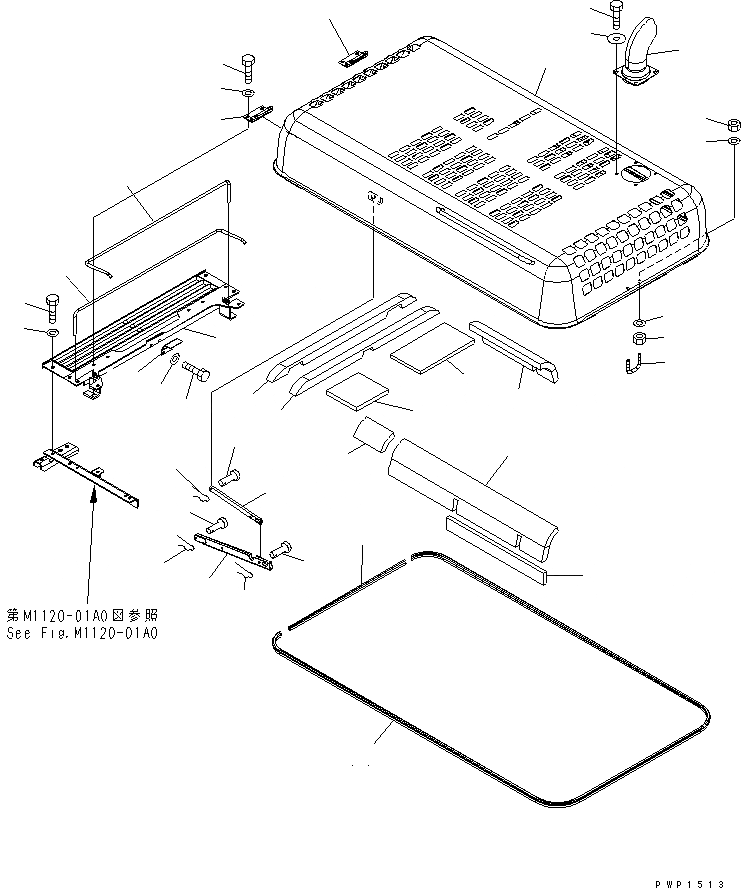 第M1120-01A0図参照
See Fig.M1120-01A0

PWP1513