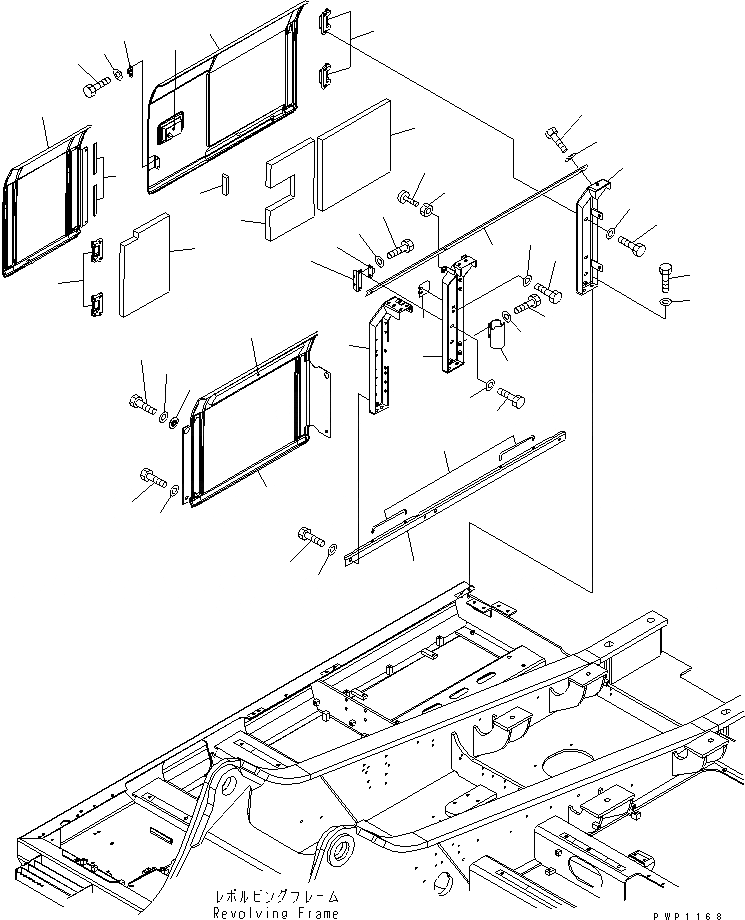 レボルビングフレーム
Revolving Frame

PWP1168