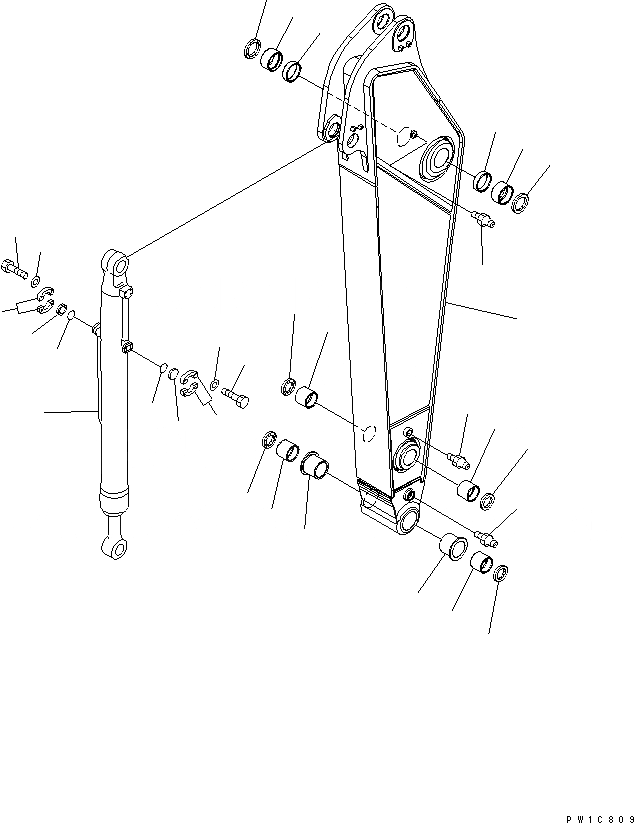 PW1C809