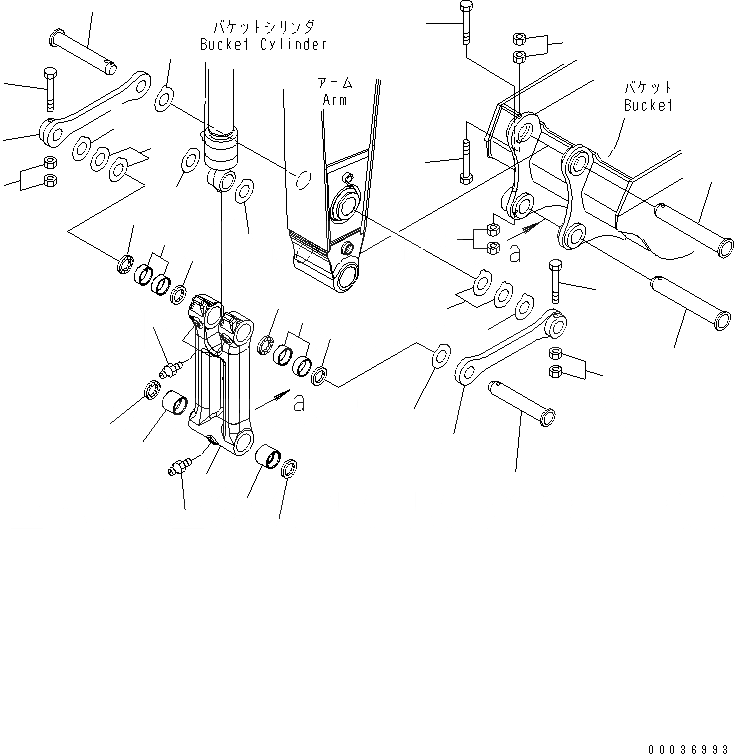 バケットシリンダ
Bucket Cylinder

アーム
Arm

バケット
Bucket

a

a

00036993