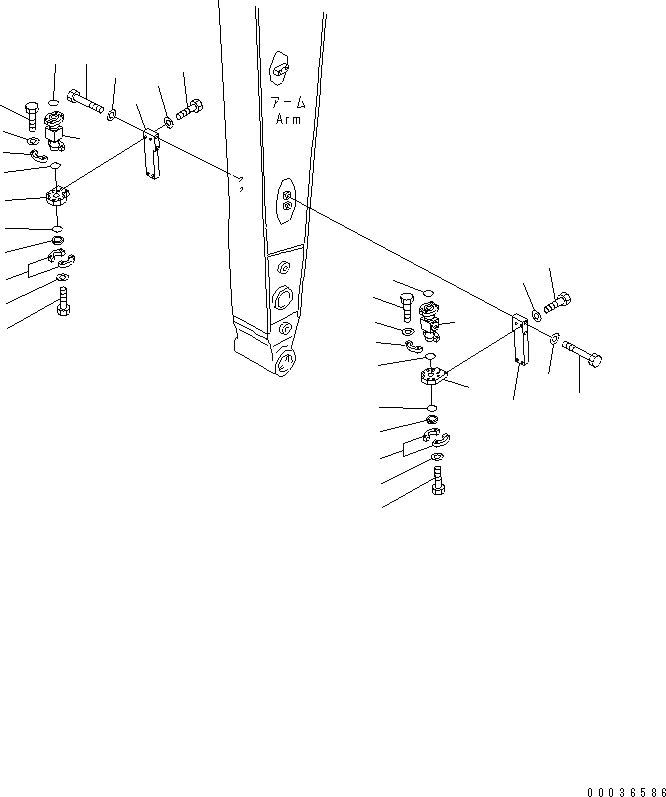 アーム
Arm

00036586