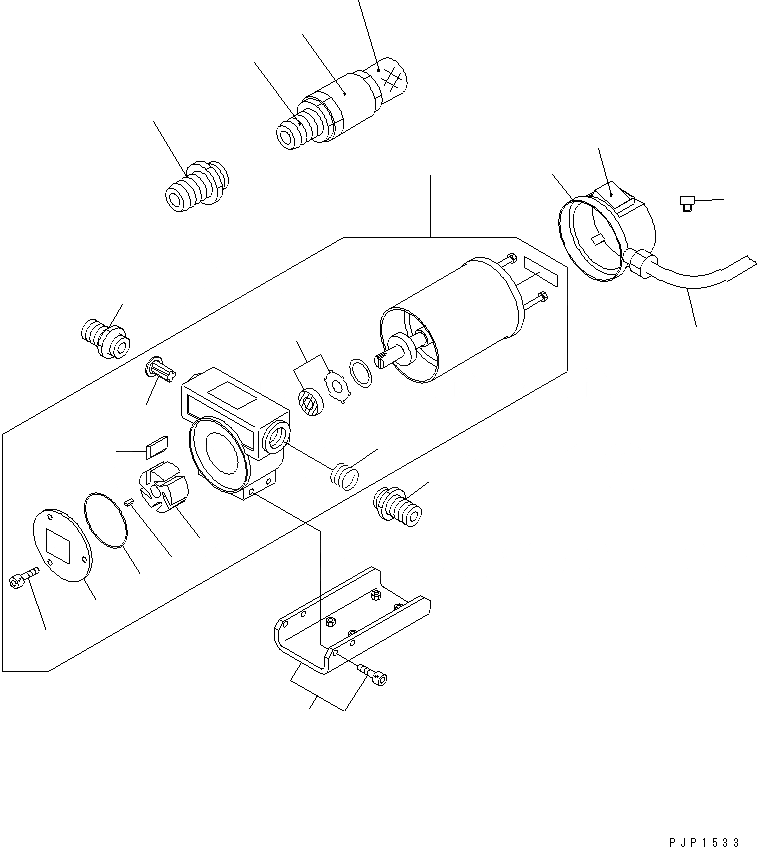 PJP1533