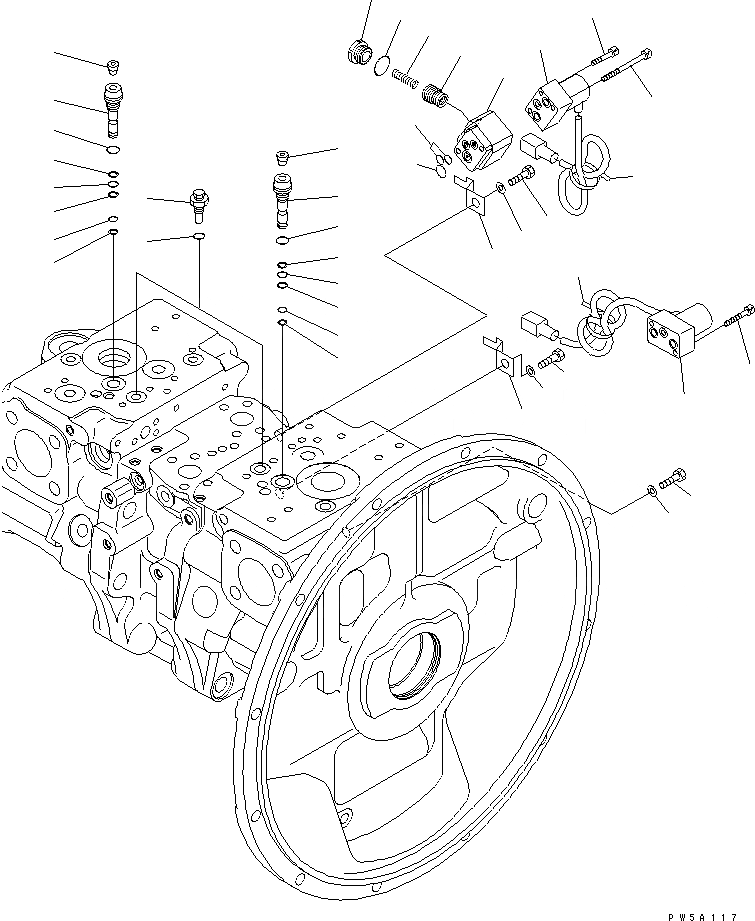 PW5A117