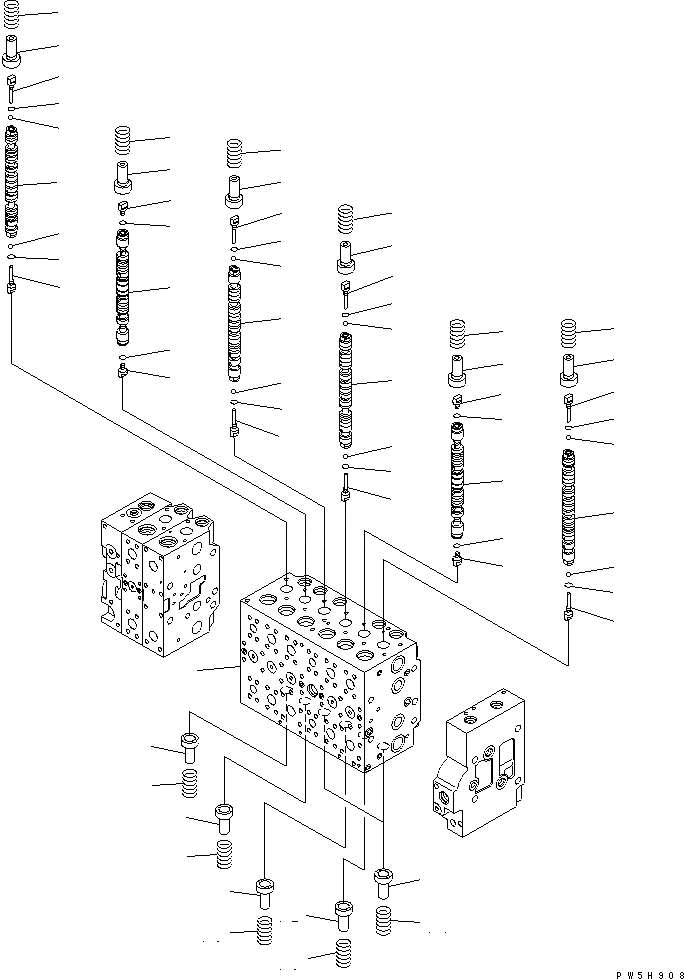 PW5H908