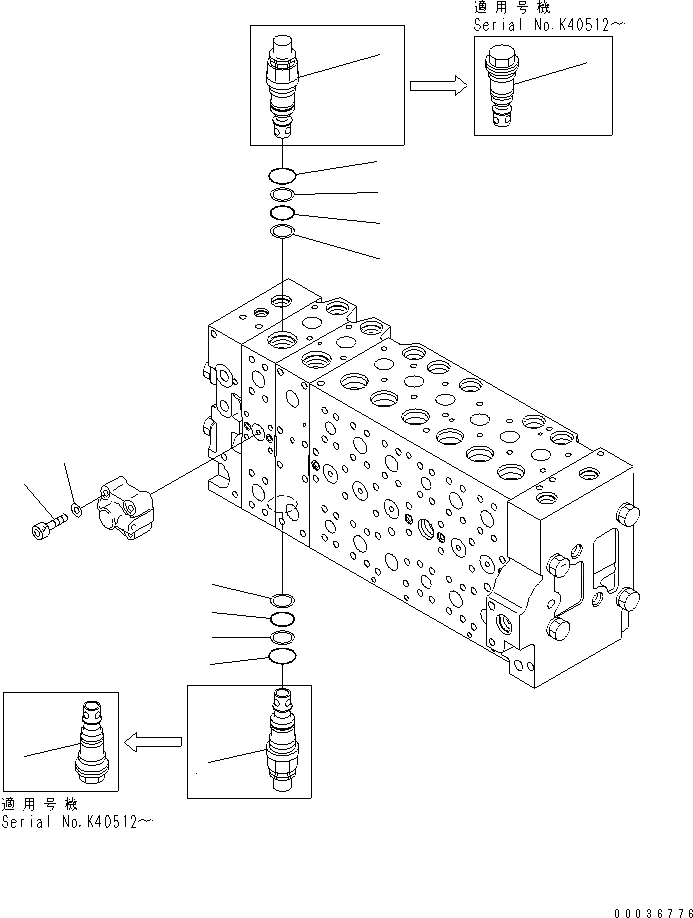 適用号機
Serial No.K40512~

適用号機
Serial No.K40512~

00036776