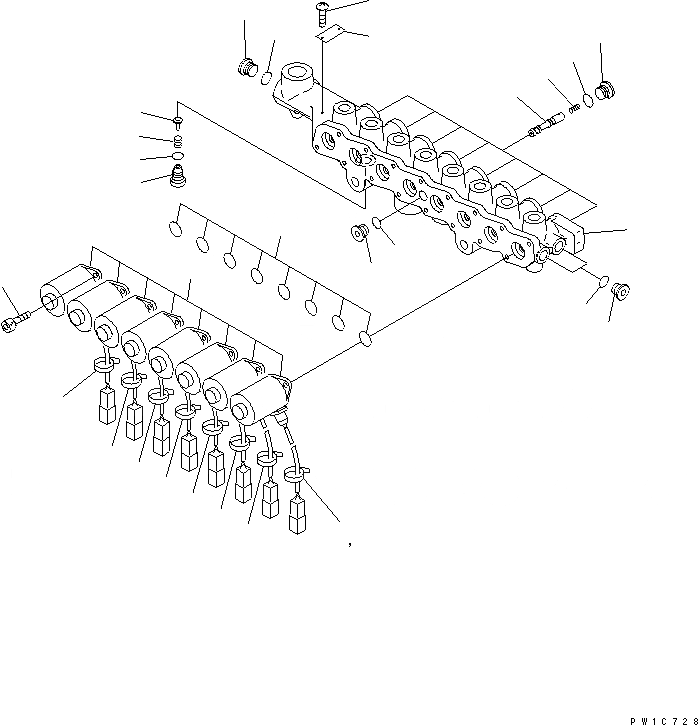 PW1C728