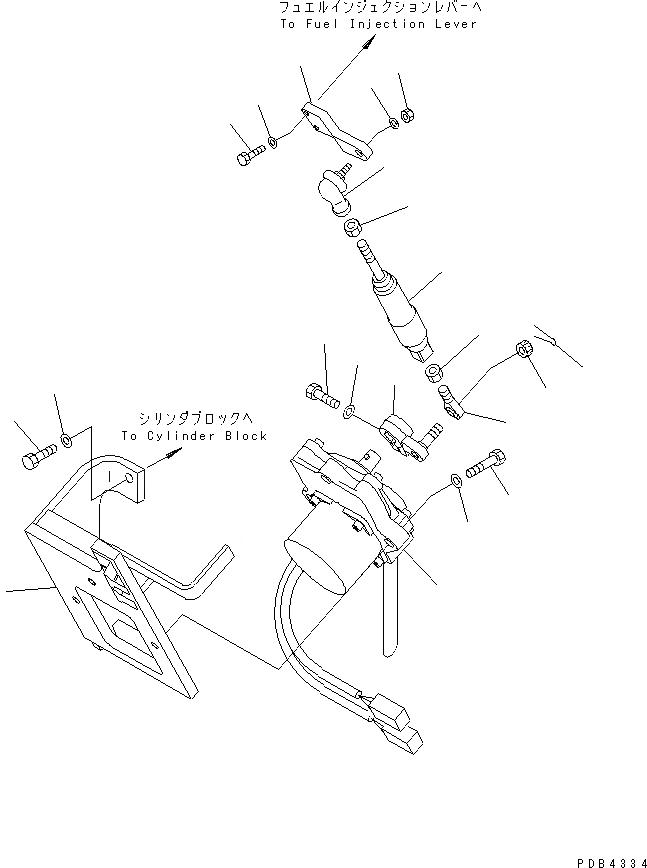 フュエルインジェクションレバーへ
To Fuel Injection Lever

シリンダブロックへ
To Cylinder Block

PDB4334