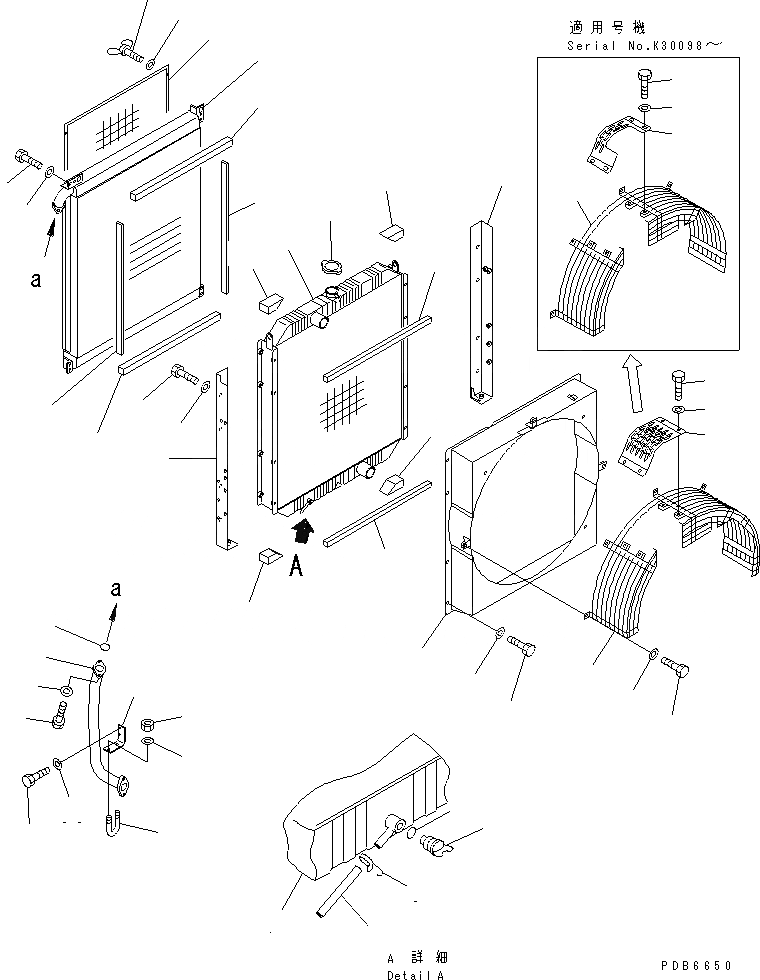 適用号機
Serial No.K30098～

a

A

a

A 詳細
Detail A

PDB6650