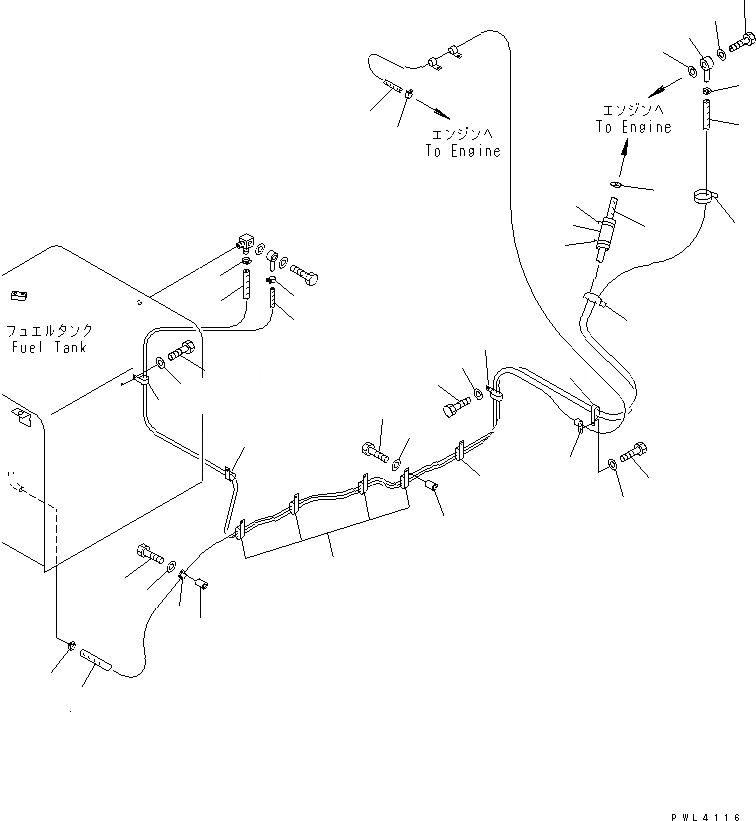 エンジンへ
To Engine

エンジンへ
To Engine

フュエルタンク
Fuel Tank

PWL4116