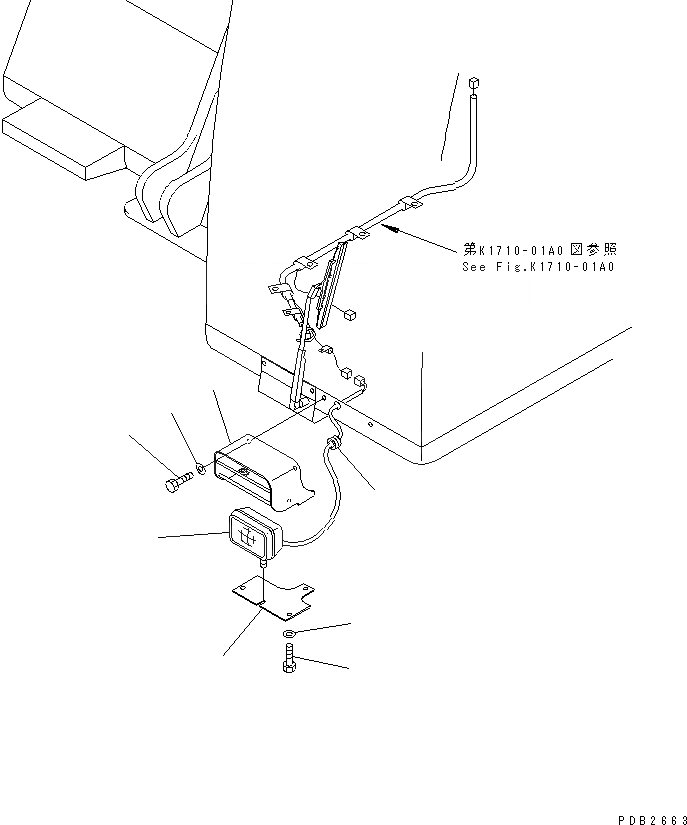 第K1710-01A0図参照
See Fig.K1710-01A0

PDB2663