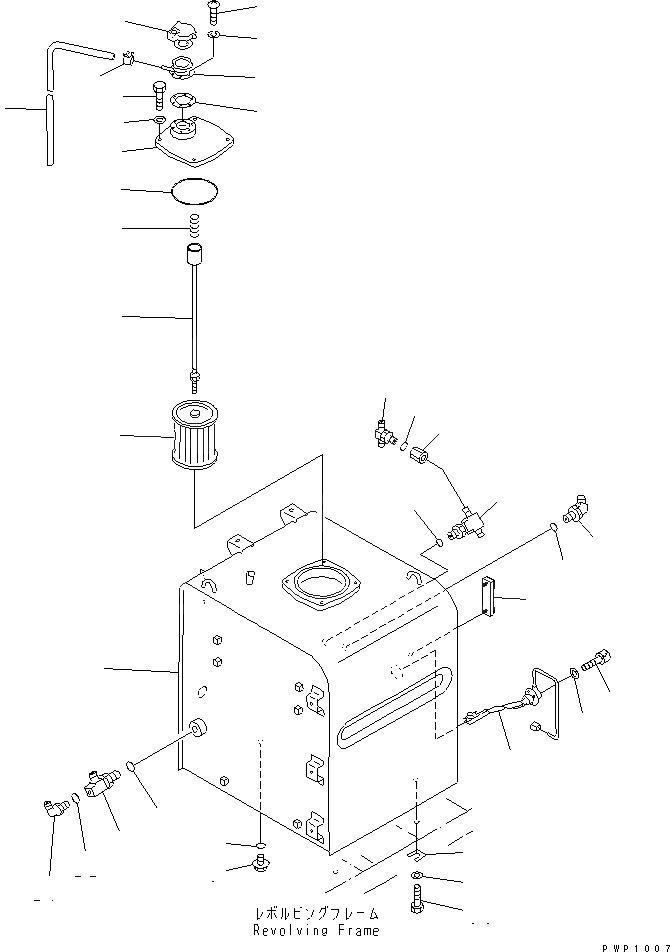 レボルビングフレーム
Revolving Frame

PWP1007