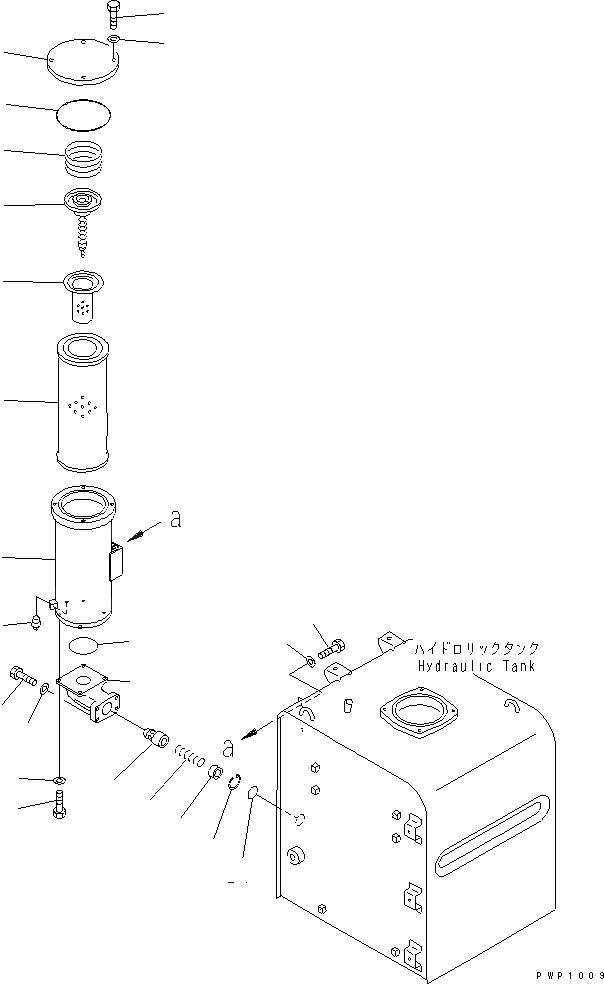 a

ハイドロリックタンク
Hydraulic Tank

a

PWP1009