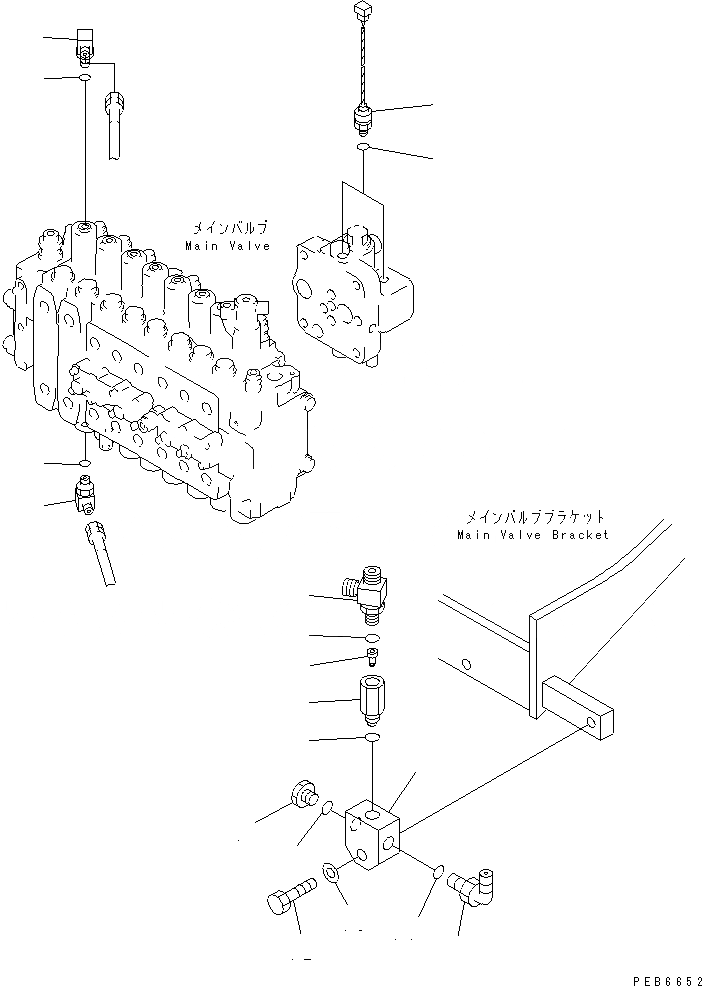 メインバルブ
Main Valve

メインバルブブラケット
Main Valve Bracket

PEB6652