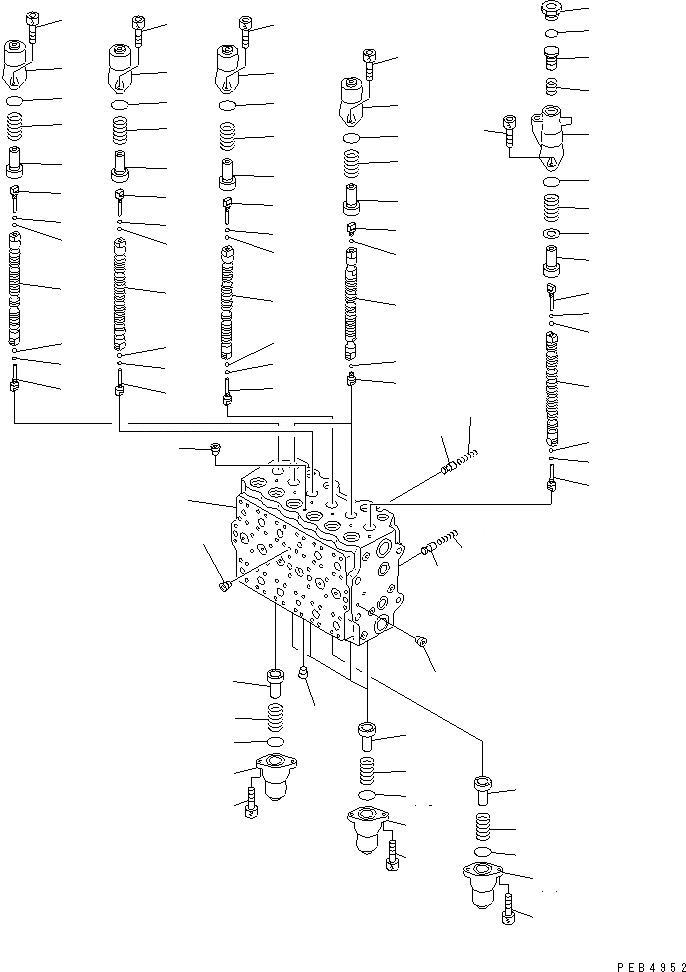 PEB4952