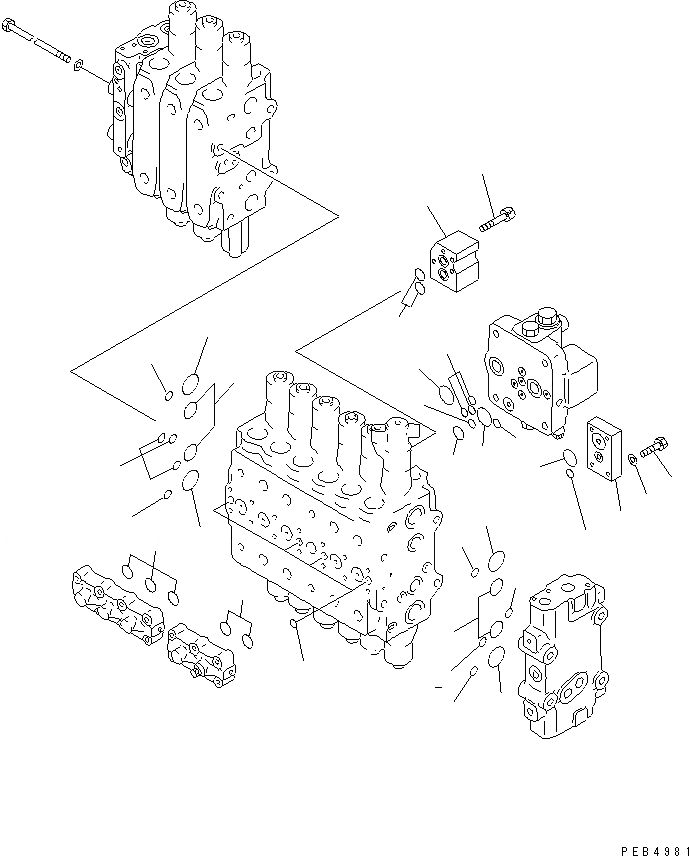 PEB4981