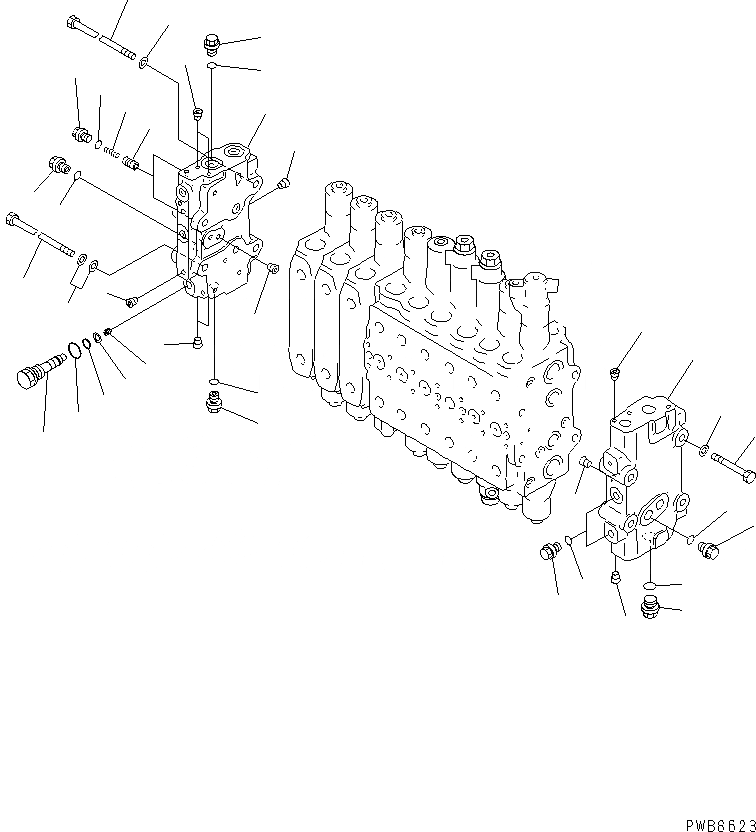 PWB6623