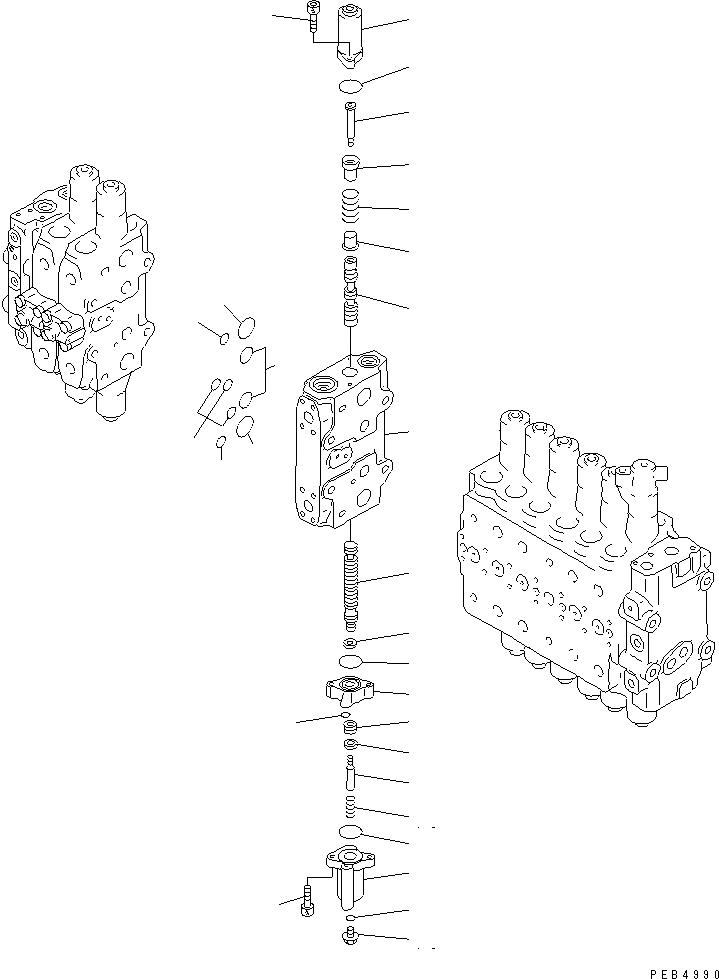 PEB4990