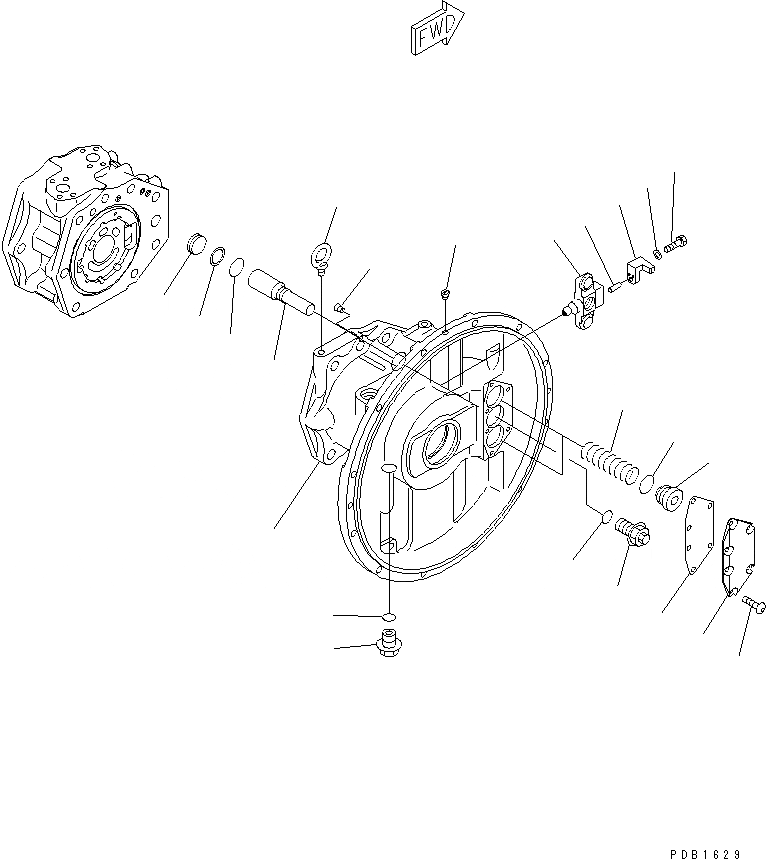 FWD

PDB1629