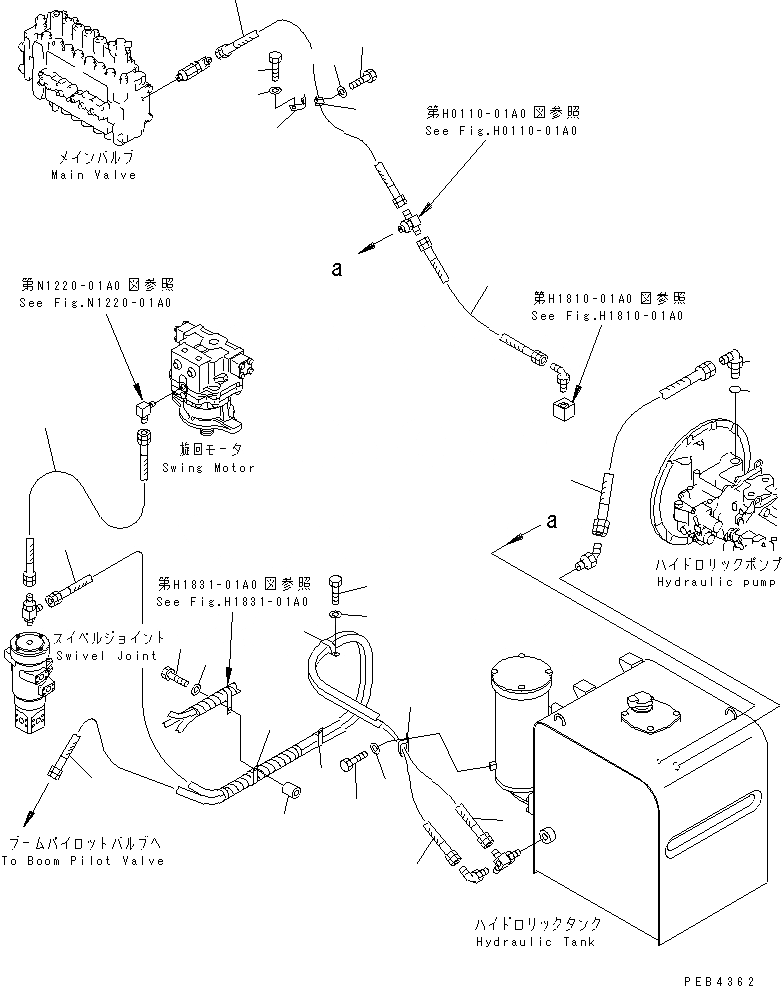 メインバルブ
Main Valve

第H0110-01A0図参照
See Fig.H0110-01A0

a

第N1220-01A0図参照
See Fig.N1220-01A0

第H1810-01A0図参照
See Fig.H1810-01A0

旋回モータ
Swing Motor

a

ハイドロリックポンプ
Hydraulic pump

第H1831-01A0図参照
See Fig.H1831-01A0

スイベルジョイント
Swivel Joint

ブームパイロットバルブへ
To Boom Pilot Valve

ハイドロリックタンク
Hydraulic Tank

PEB4362