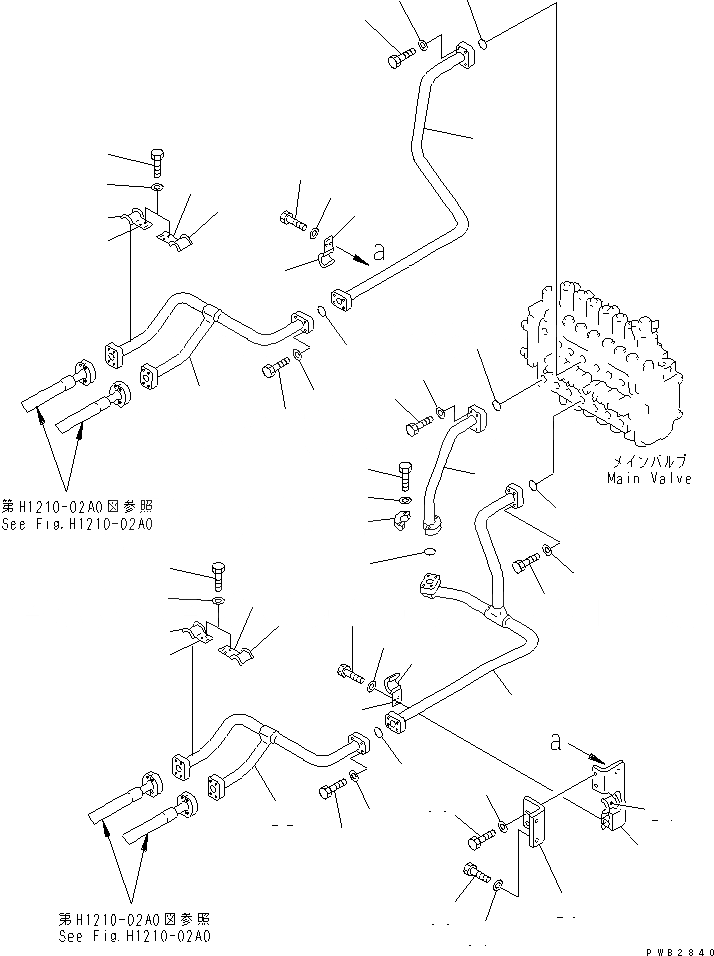 a

メインバルブ
Main Valve

第H1210-02A0図参照
See Fig.H1210-02A0

a

第H1210-02A0図参照
See Fig.H1210-02A0

PWB2840