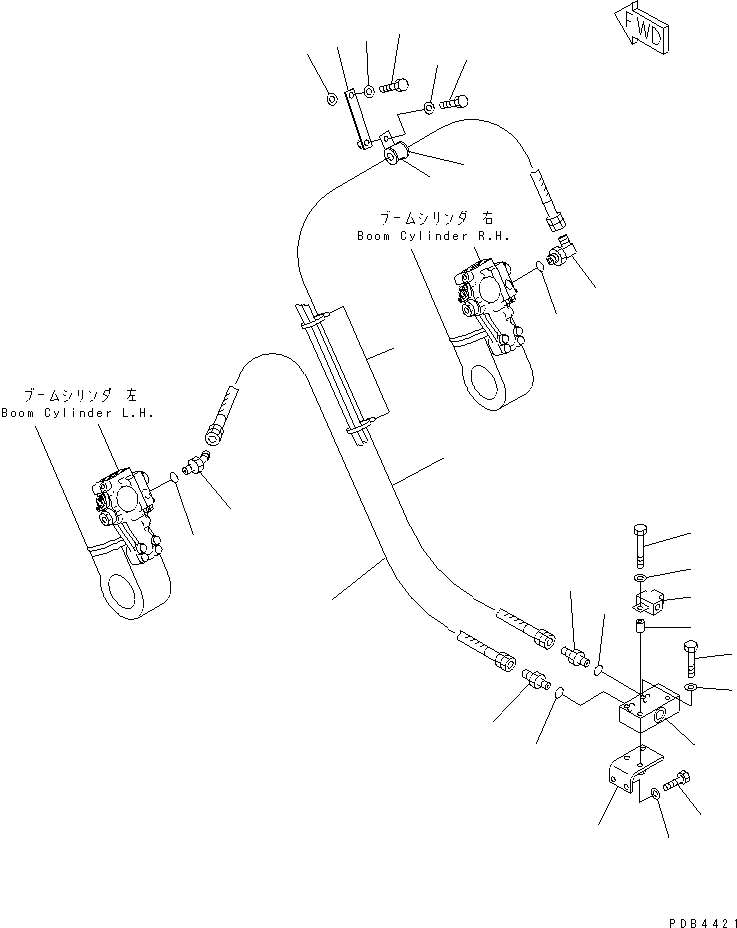 FWD

ブームシリンダ 右
Boom Cylinder R.H.

ブームシリンダ 左
Boom Cylinder L.H.

PDB4421