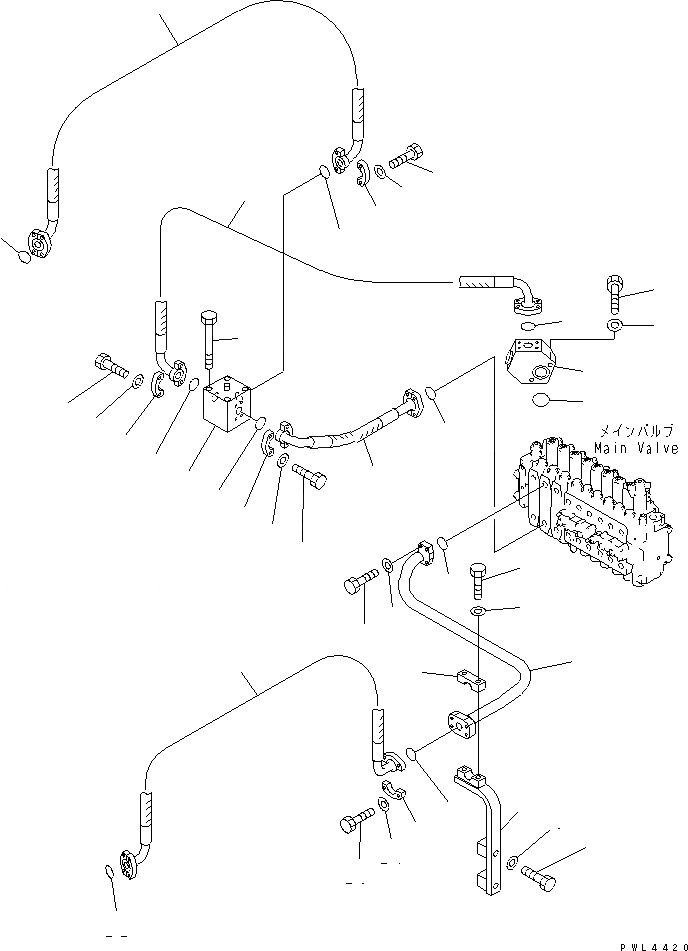 メインバルブ
Main Valve

PWL4420