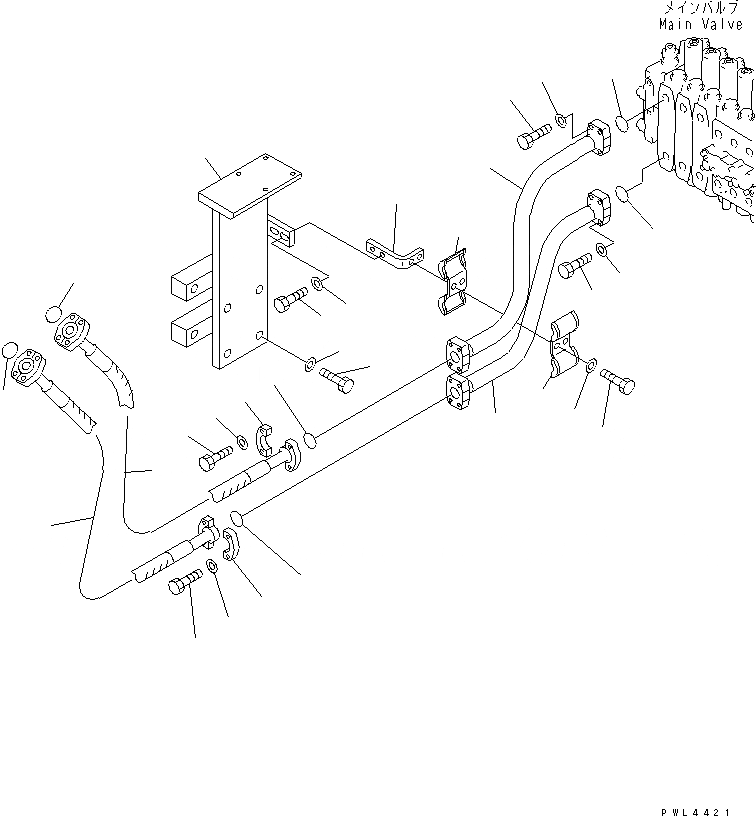 メインバルブ
Main Valve

PWL4421