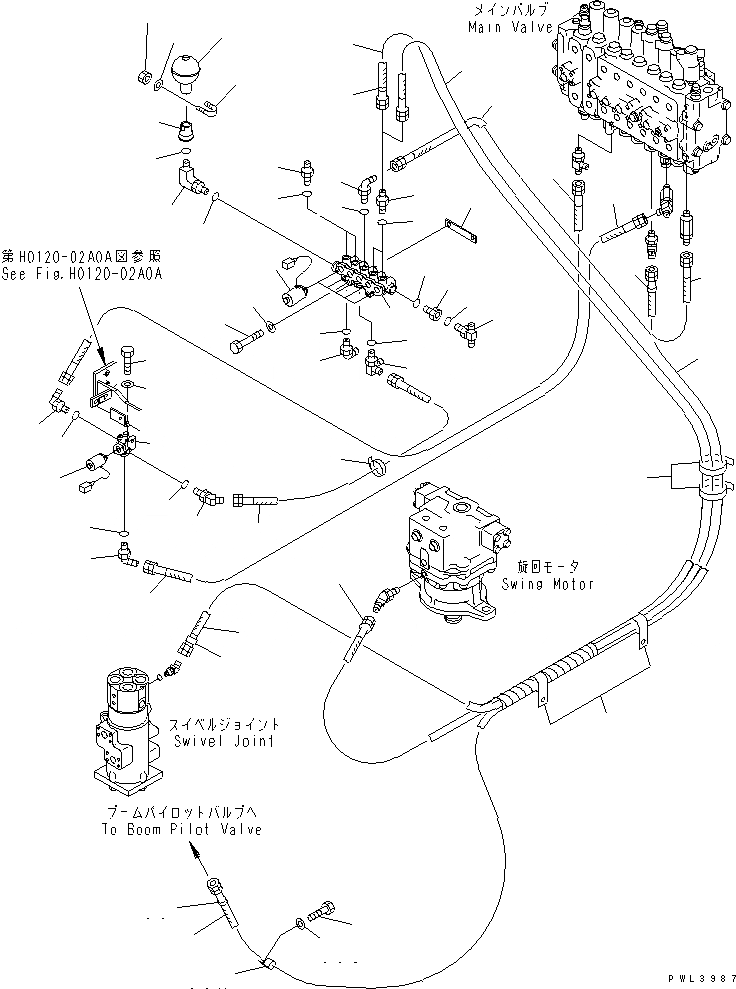 メインバルブ
Main Valve

第H0120-02A0A図参照
See Fig.H0120-02A0A

旋回モータ
Swing Motor

スイベルジョイント
Swivel Joint

ブームパイロットバルブへ
To Boom Pilot Valve

PWL3987