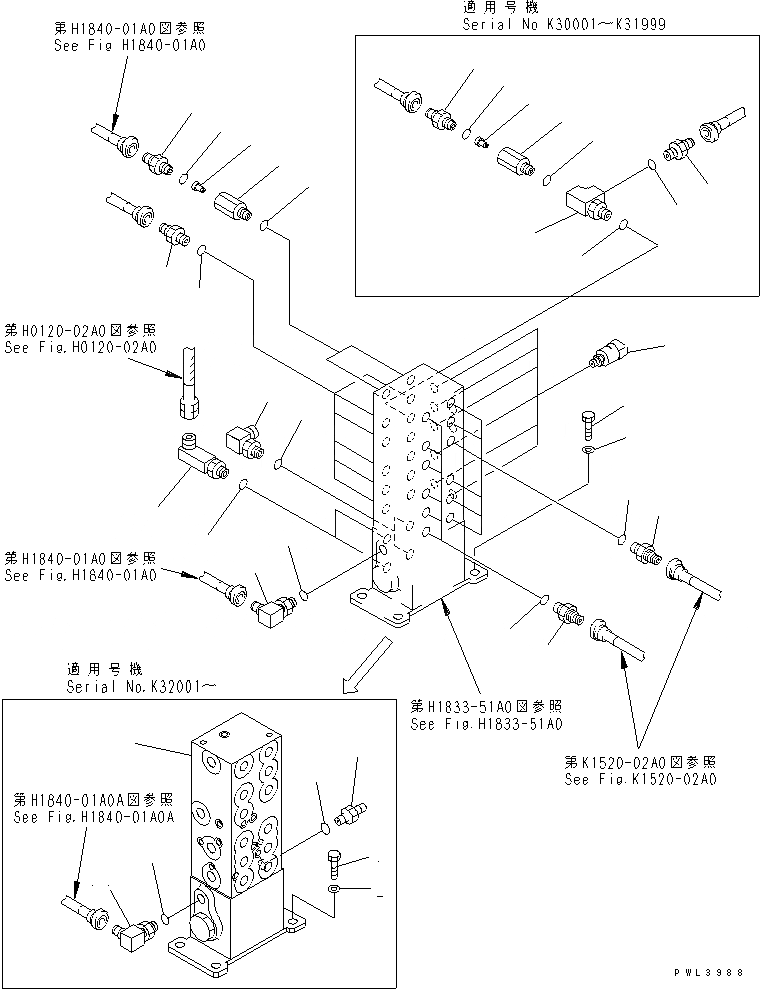 第H1840-01A0図参照
See Fig H1840-01A0

適用号機
Serial No K30001～K31999

第H0120-02A0図参照
See Fig.H0120-02A0

第H1840-01A0図参照
See Fig.H1840-01A0

適用号機
Serial No.K32001～

第H1833-51A0図参照
See Fig.H1833-51A0

第K1520-02A0図参照
See Fig.K1520-02A0

第H1840-01A0A図参照
See Fig.H1840-01A0A

PWL3988