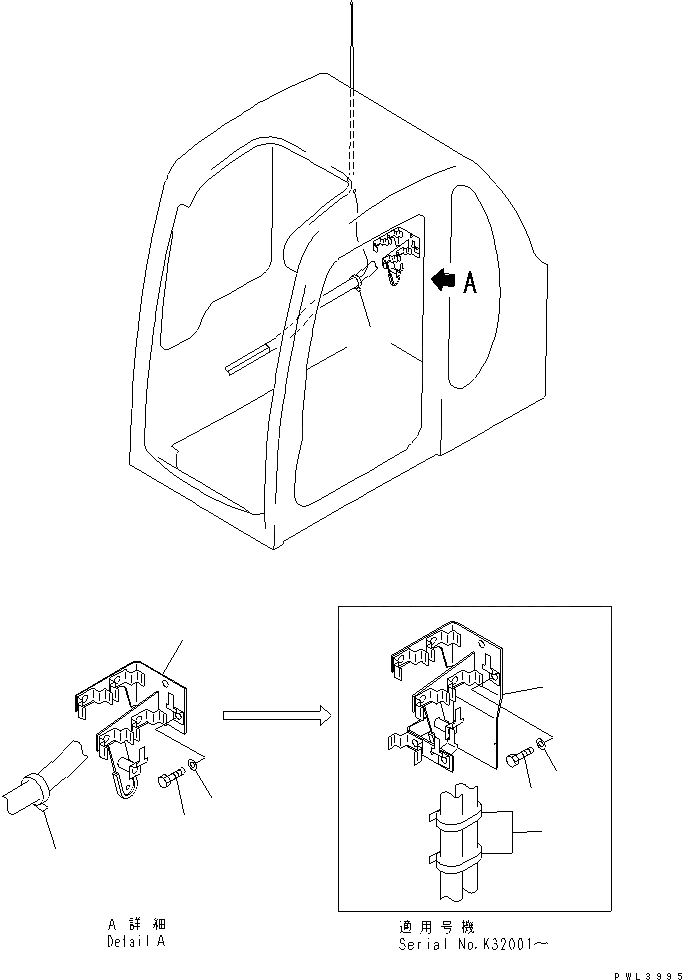 A

A 詳細
Detail A

適用号機
Serial No.K32001～

PWL3995