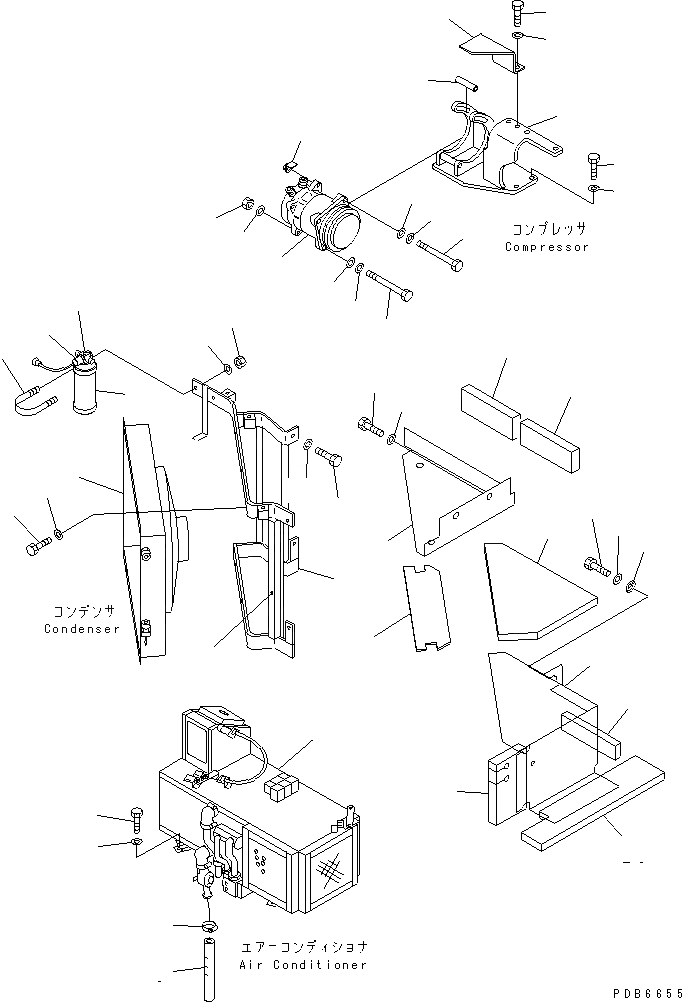 コンプレッサ
Compressor

コンデンサ
Condenser

エアーコンディショナ
Air Conditioner

PDB6655