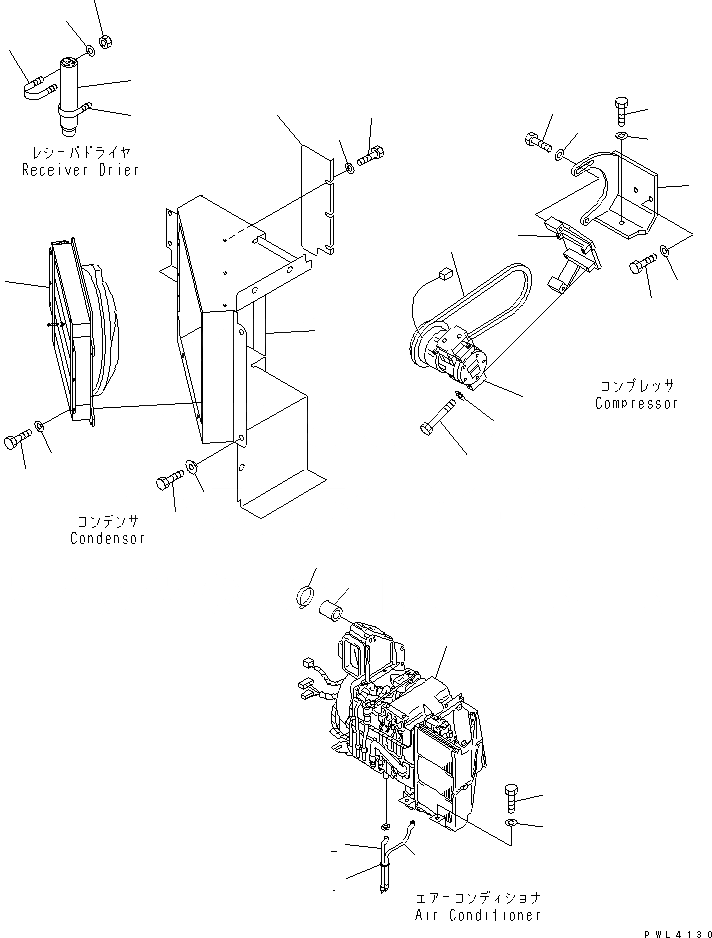 レシーバドライヤ
Receiver Drier

コンプレッサ
Compressor

コンデンサ
Condensor

エアーコンディショナ
Air Conditioner

PWL4130