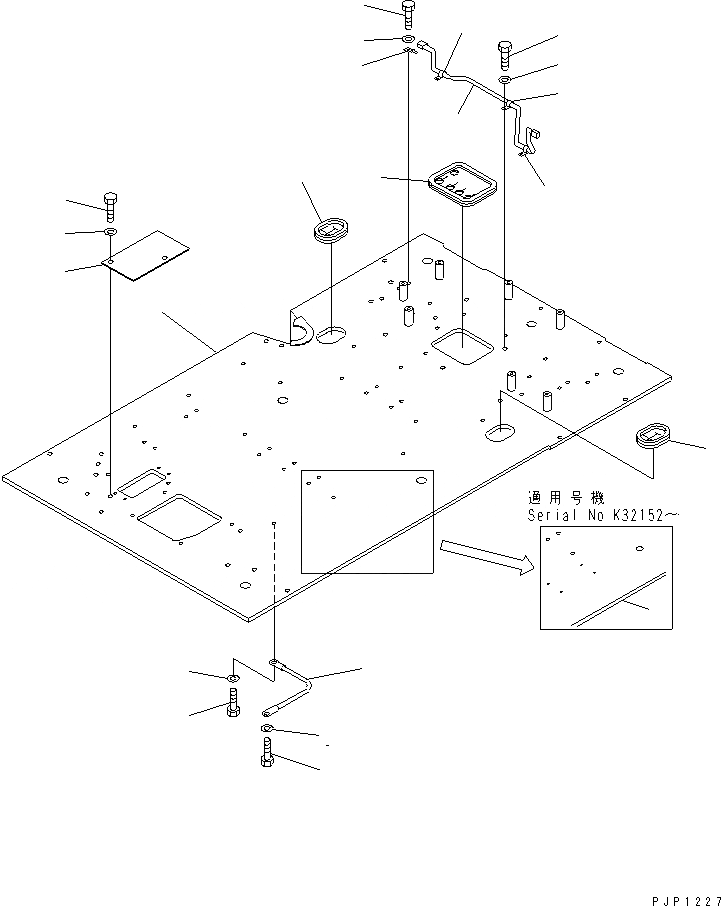 適用号機
Serial No K32152～

PJP1227