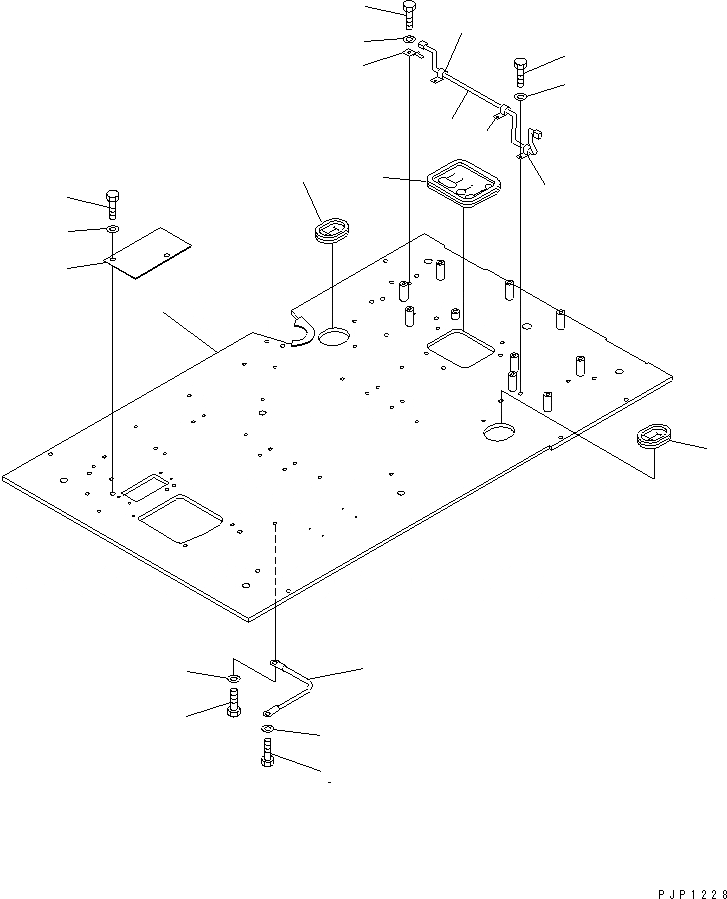 PJP1228