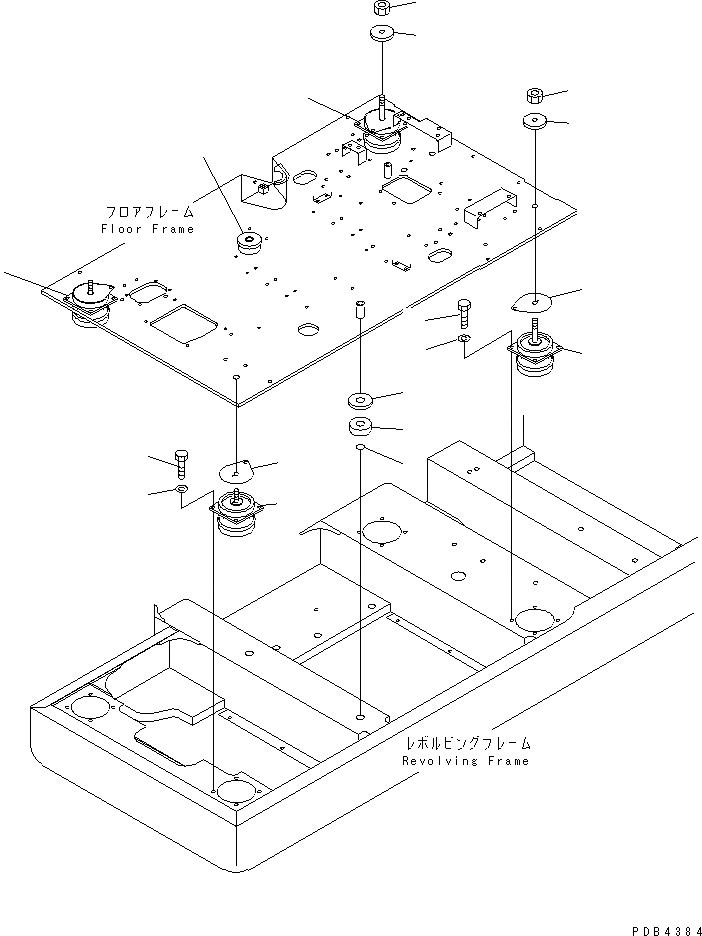 フロアフレーム
Floor Frame

レボルビングフレーム
Revolving Frame

PDB4384