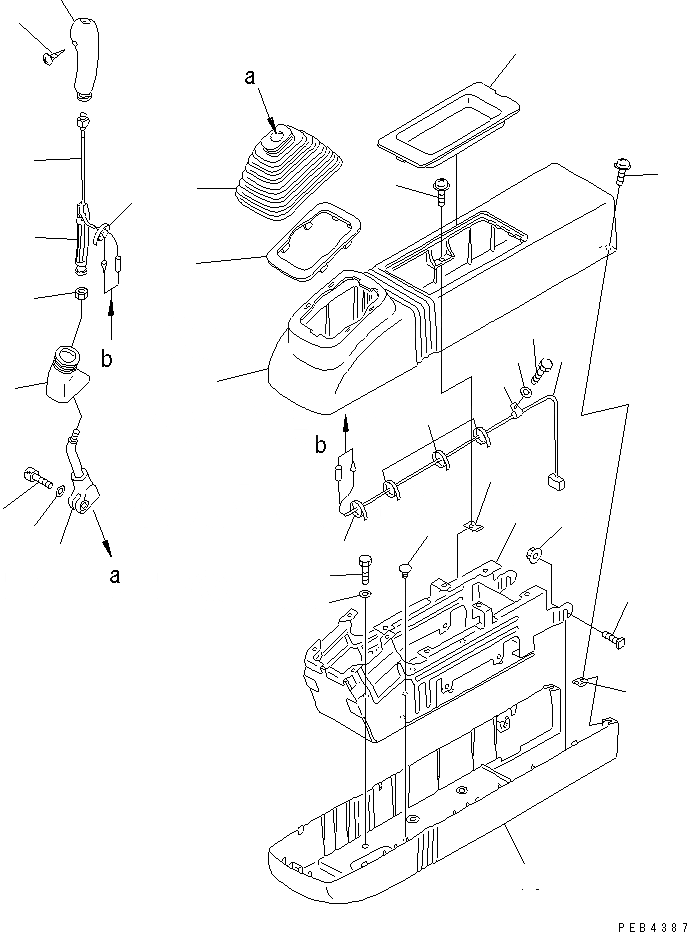 a
b
a
b
PEB4387