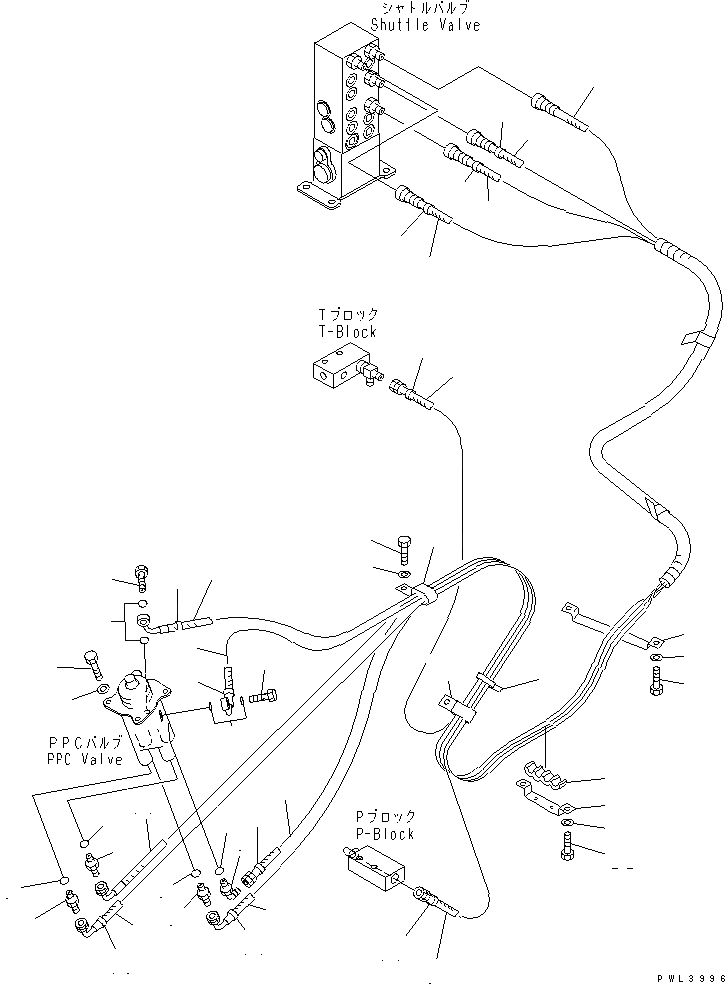 シャトルバルブ
Shuttle Valve

Tブロック
T-Block

PPCバルブ
PPC Valve

Pブロック
P-Block

PWL3996