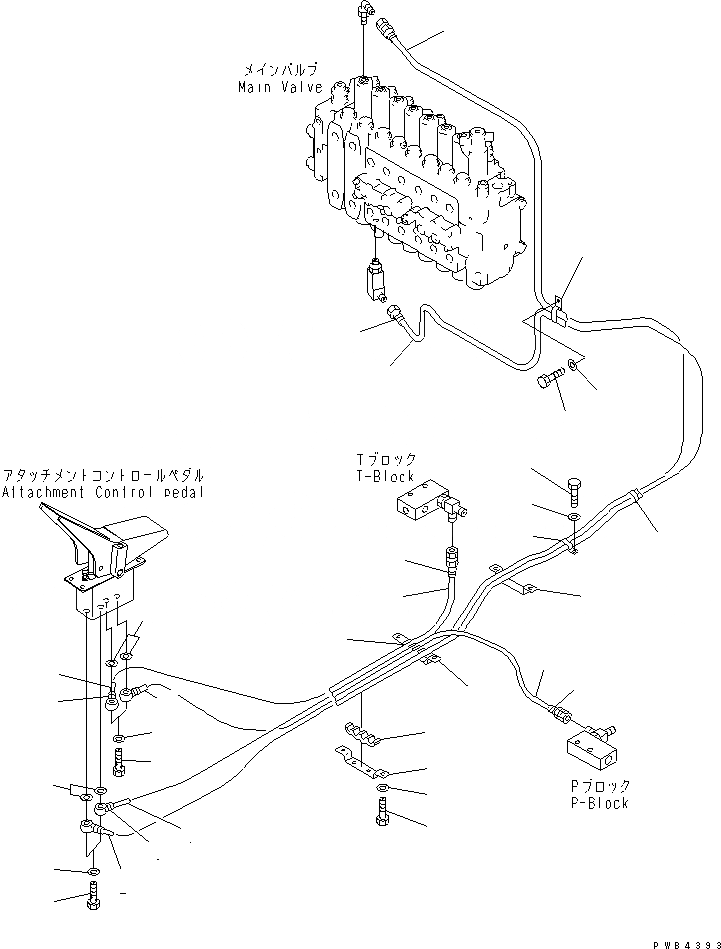 メインバルブ
Main Valve

アタッチメントコントロールペダル
Attachment Control pedal

Tブロック
T-Block

Pブロック
P-Block

PWB4393