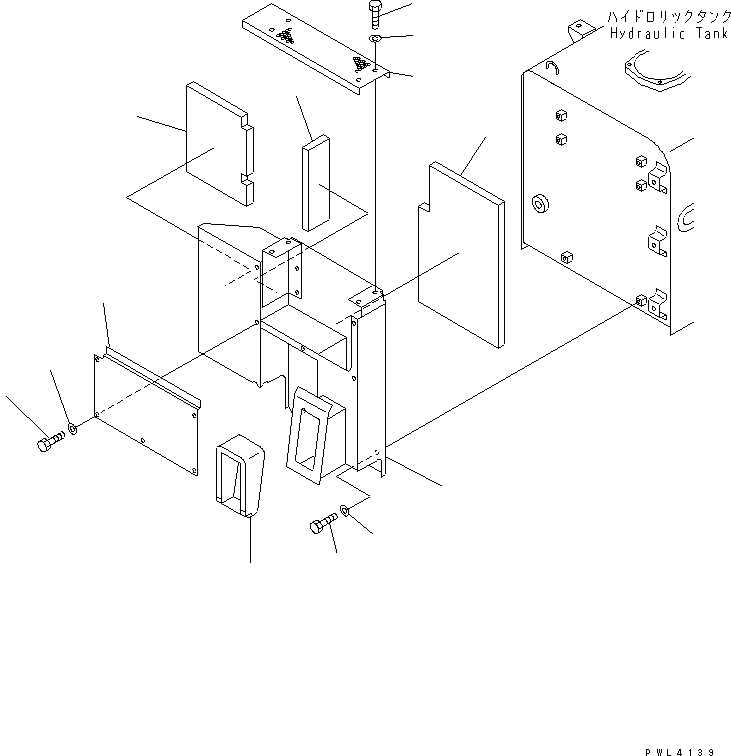 ハイドロリックタンク
Hydraulic Tank

PWL4139