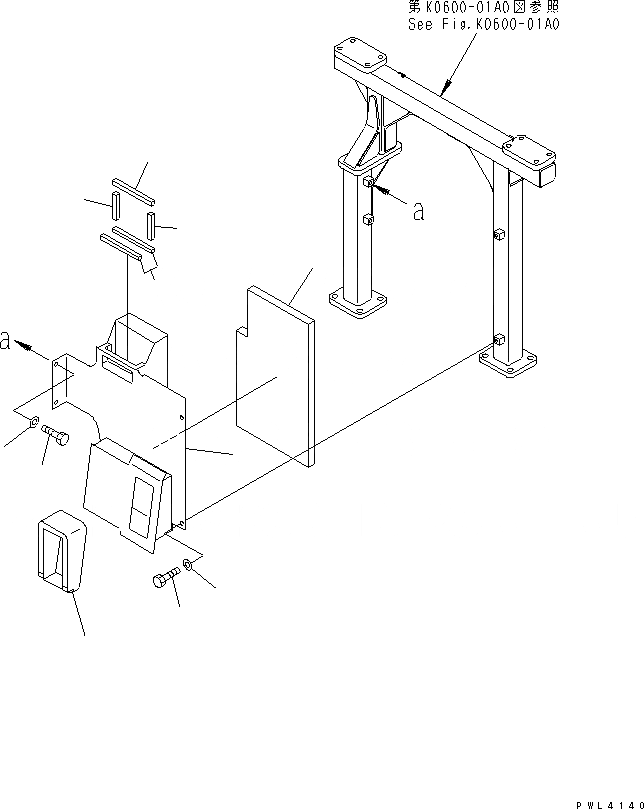 第K0600-01A0図参照
See Fig.K0600-01A0

a

a

PWL4140