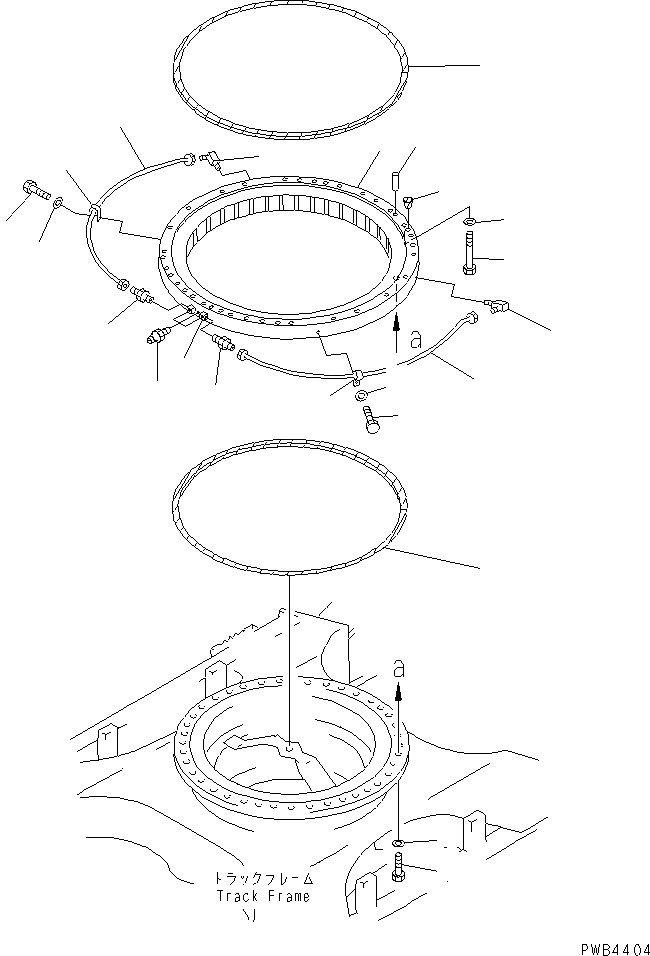 a

a

トラックフレーム
Track Frame

PWB4404