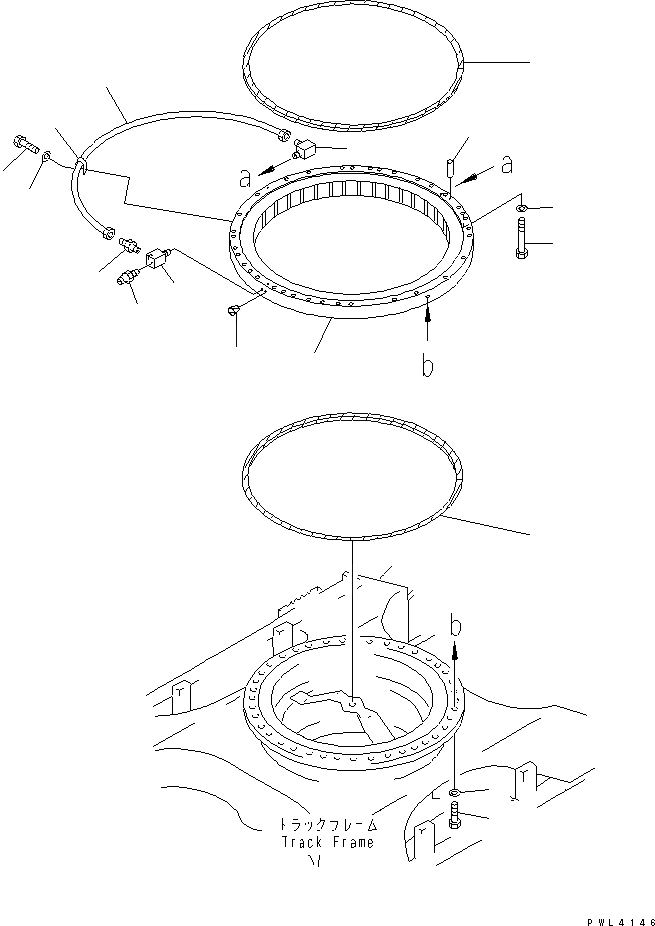 a
a
b
b
トラックフレーム
Track Frame
PWL4146