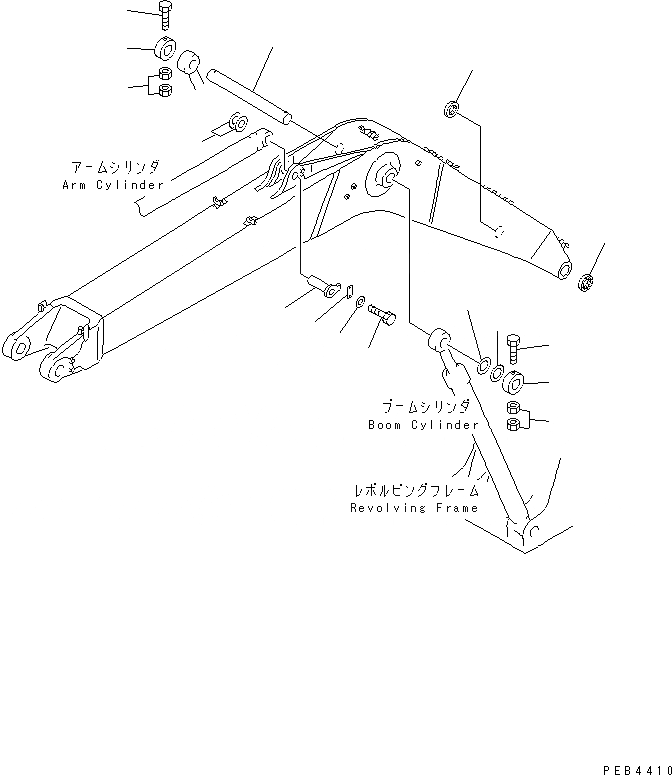 アームシリンダ
Arm Cylinder

ブームシリンダ
Boom Cylinder

レボルビングフレーム
Revolving Frame

PEB4410