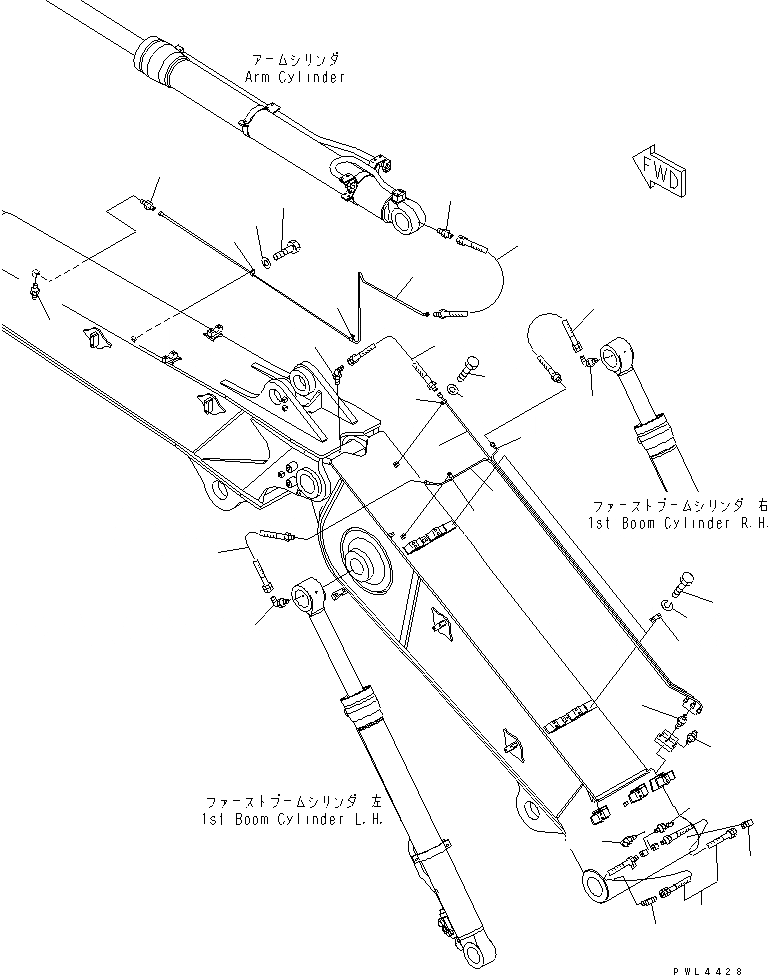 アームシリンダ
Arm Cylinder

FWD

ファーストブームシリンダ 右
1st Boom Cylinder R.H.

ファーストブームシリンダ 左
1st Boom Cylinder L.H.

PWL4428