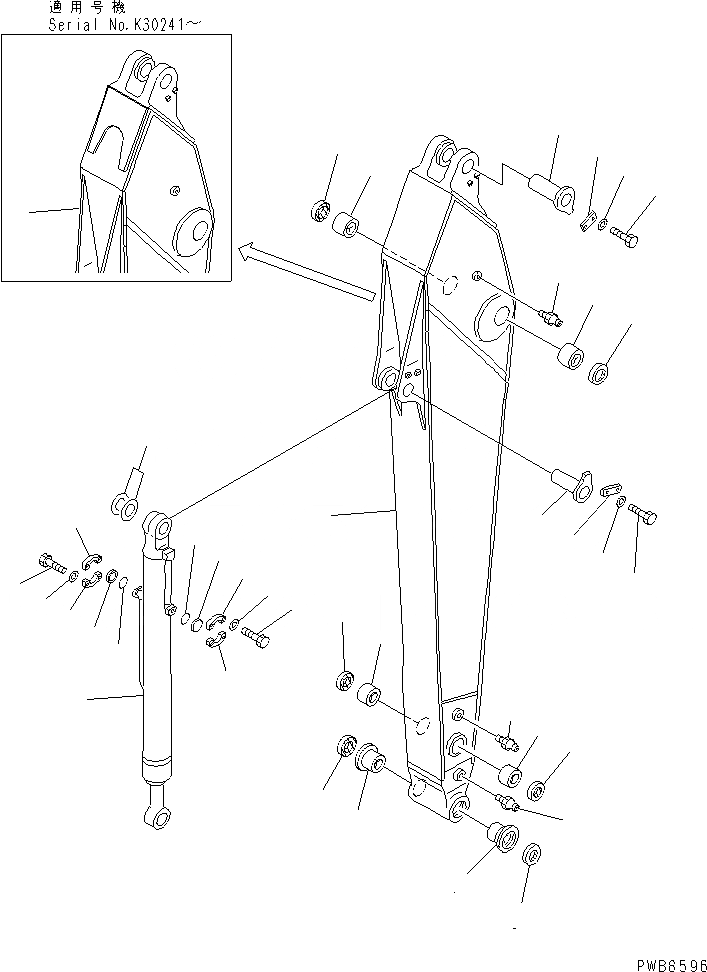 適用号機
Serial No.K30241～

PWB6596