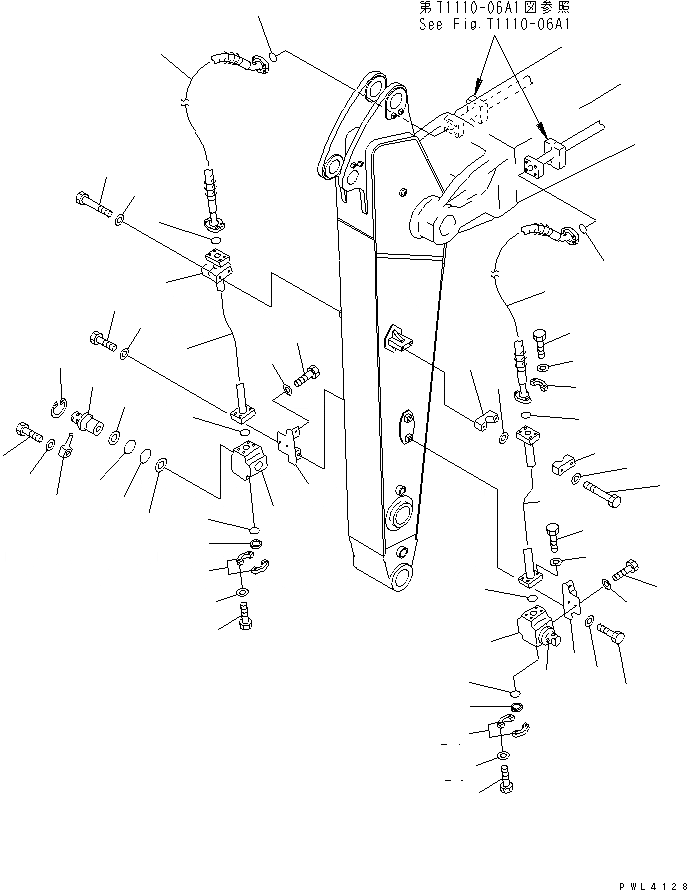 第T1110-06A1図参照
See Fig.T1110-06A1

PWL4128