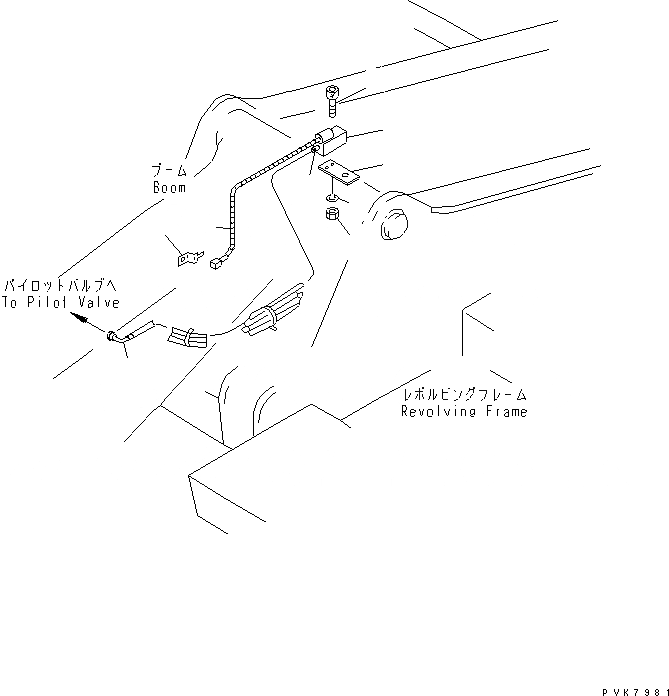 ブーム
Boom

パイロットバルブへ
To Pilot Valve

レボルビングフレーム
Revolving Frame

PVK7981