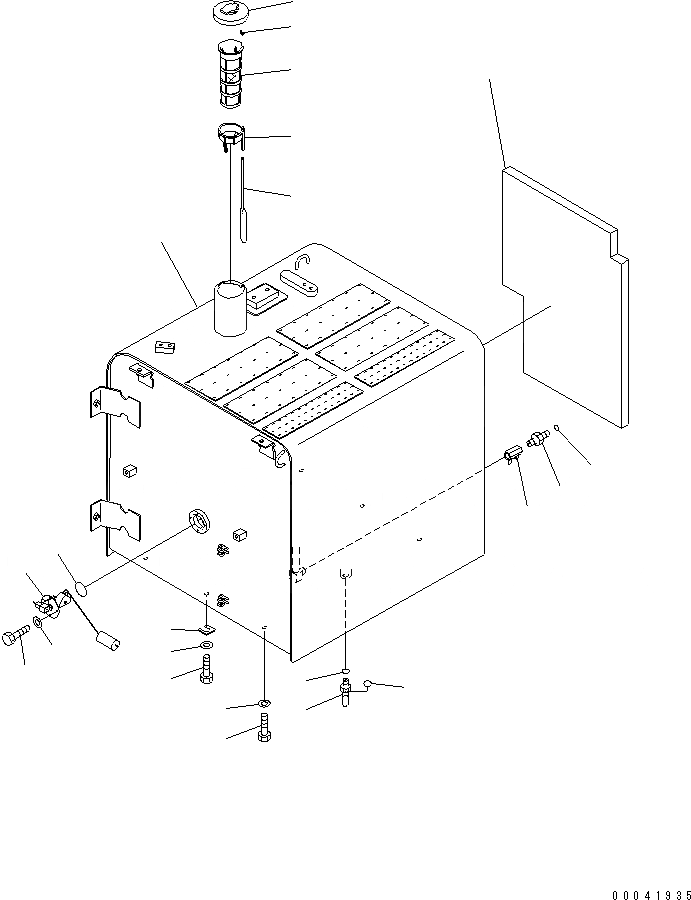 00041935