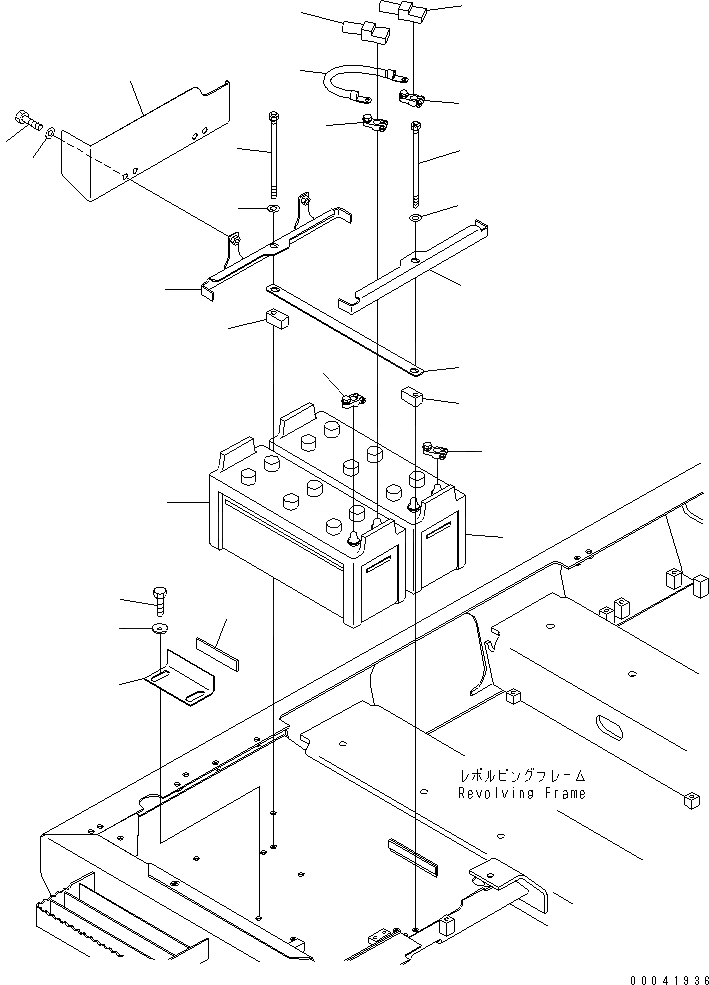 レボルビングフレーム
Revolving Frame

00041936